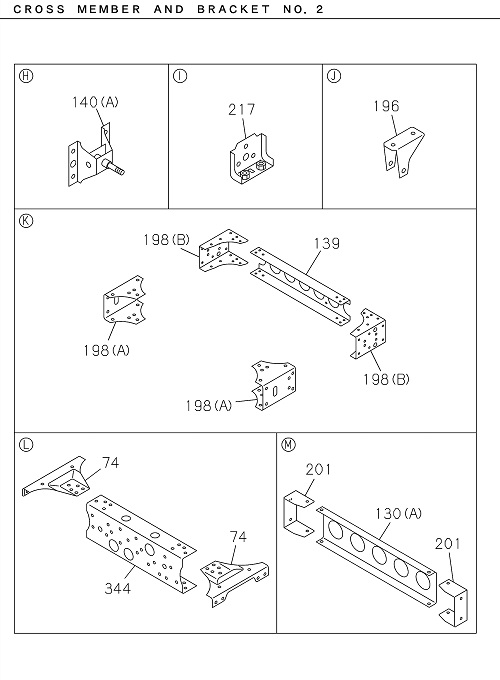 CROSS MEMBER AND BRACKET NO. 2

Ⓗ
140(A)

Ⓘ
217

Ⓙ
196

Ⓚ
198(B)
139
198(A)
198(B)
198(A)

Ⓛ
74
74
344

Ⓜ
201
130(A)
201